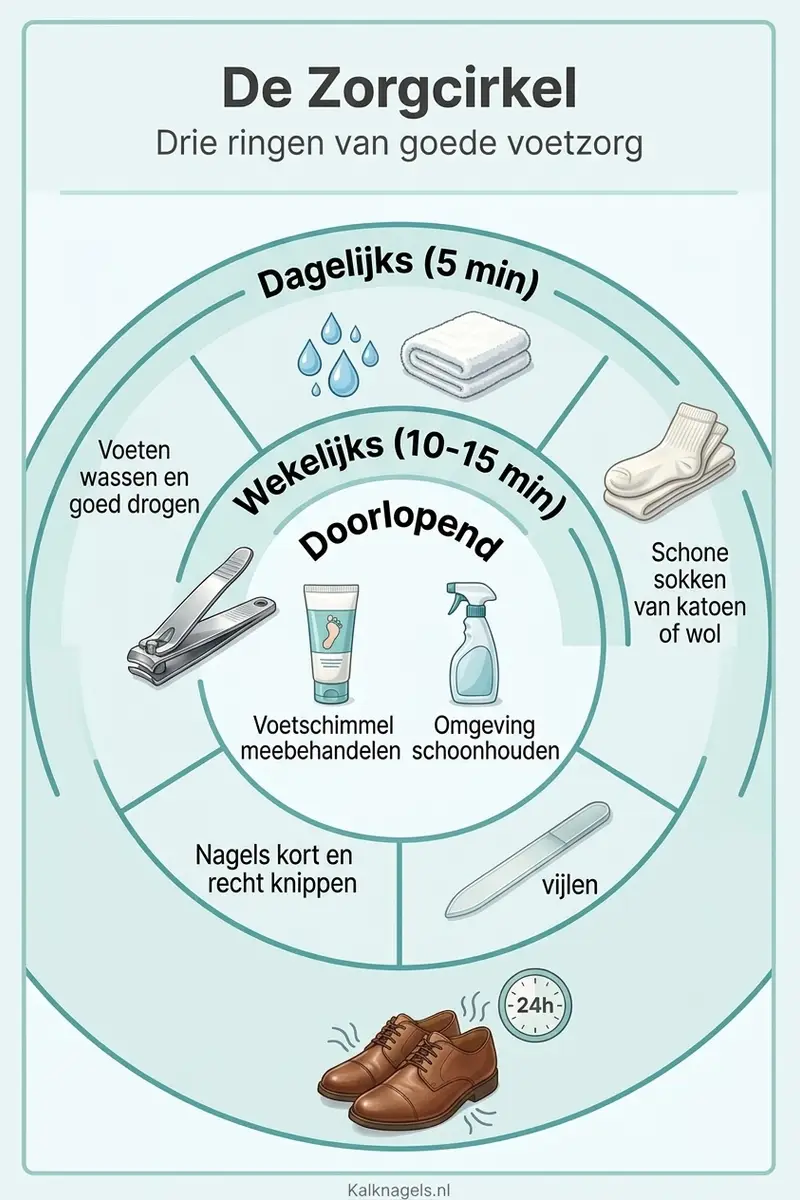 De Zorgcirkel

Drie ringen van goede voetzorg

Dagelijks (5 min)

Voeten wassen en goed drogen

Schone sokken van katoen of wol

Wekelijks (10-15 min)

Doorlopend

Voetschimmel meebehandelen

Omgeving schoonhouden

Nagels kort en recht knippen

vijlen

24h

Kalknagels.nl