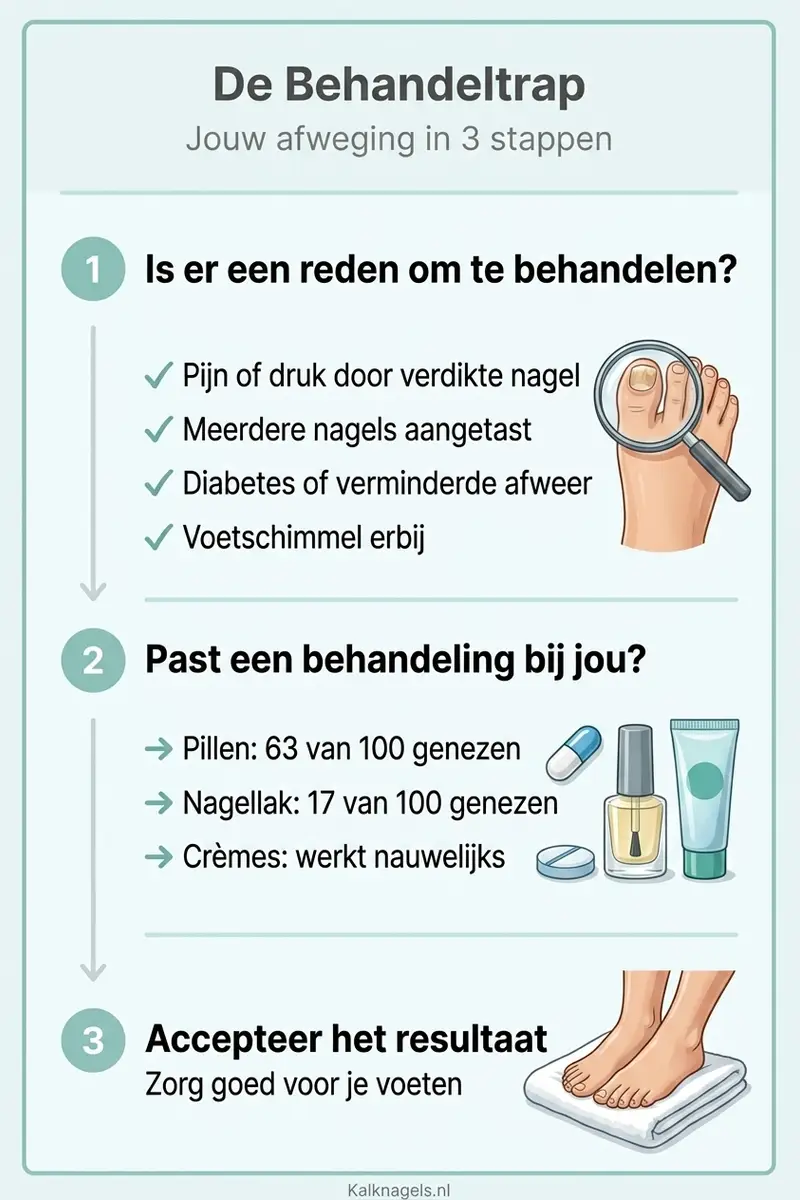 De Behandeltrap

Jouw afweging in 3 stappen

1 Is er een reden om te behandelen?

✓ Pijn of druk door verdikte nagel
✓ Meerdere nagels aangetast
✓ Diabetes of verminderde afweer
✓ Voetschimmel erbij

2 Past een behandeling bij jou?

→ Pillen: 63 van 100 genezen
→ Nagellak: 17 van 100 genezen
→ Crèmes: werkt nauwelijks

3 Accepteer het resultaat

Zorg goed voor je voeten

Kalknagels.nl