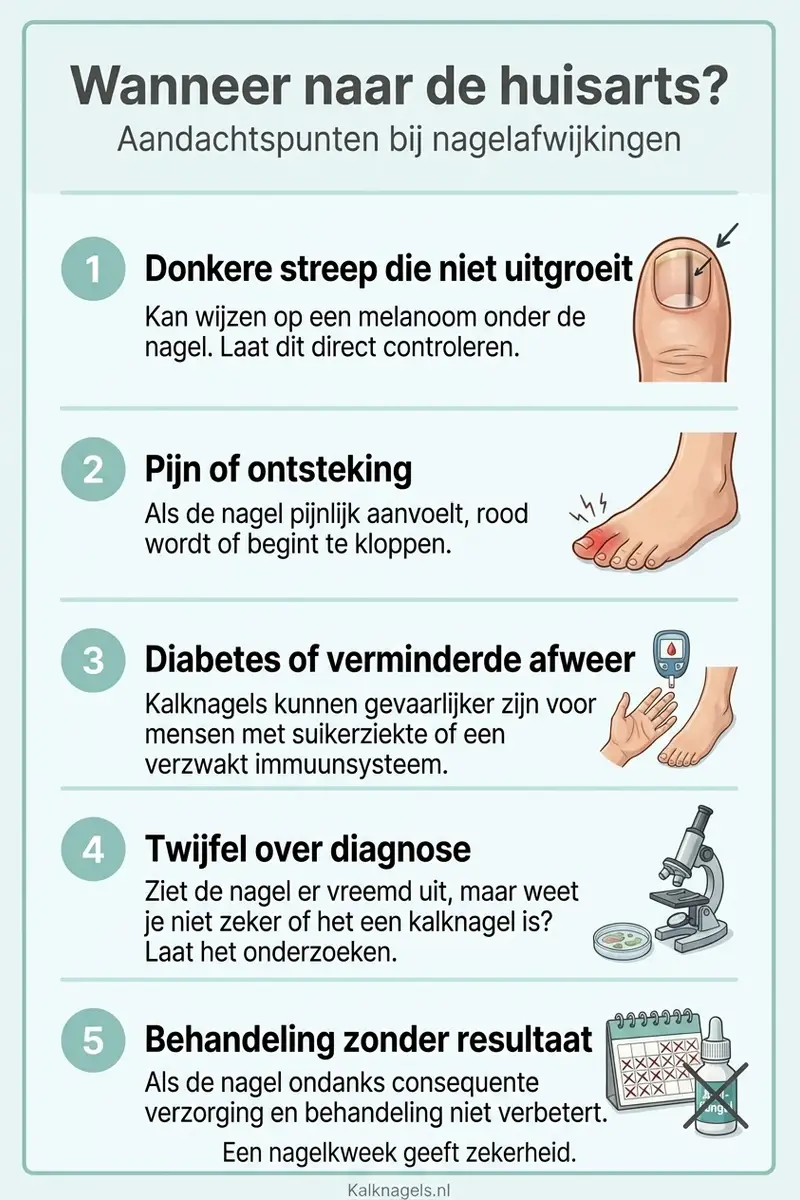 Wanneer naar de huisarts?
Aandachtspunten bij nagelafwijkingen

1 Donkere streep die niet uitgroeit
Kan wijzen op een melanoom onder de nagel. Laat dit direct controleren.

2 Pijn of ontsteking
Als de nagel pijnlijk aanvoelt, rood wordt of begint te kloppen.

3 Diabetes of verminderde afweer
Kalknagels kunnen gevaarlijker zijn voor mensen met suikerziekte of een verzwakt immuunsysteem.

4 Twijfel over diagnose
Ziet de nagel er vreemd uit, maar weet je niet zeker of het een kalknagel is? Laat het onderzoeken.

5 Behandeling zonder resultaat
Als de nagel ondanks consequente verzorging en behandeling niet verbetert.
Een nagelkweek geeft zekerheid.

Kalknagels.nl