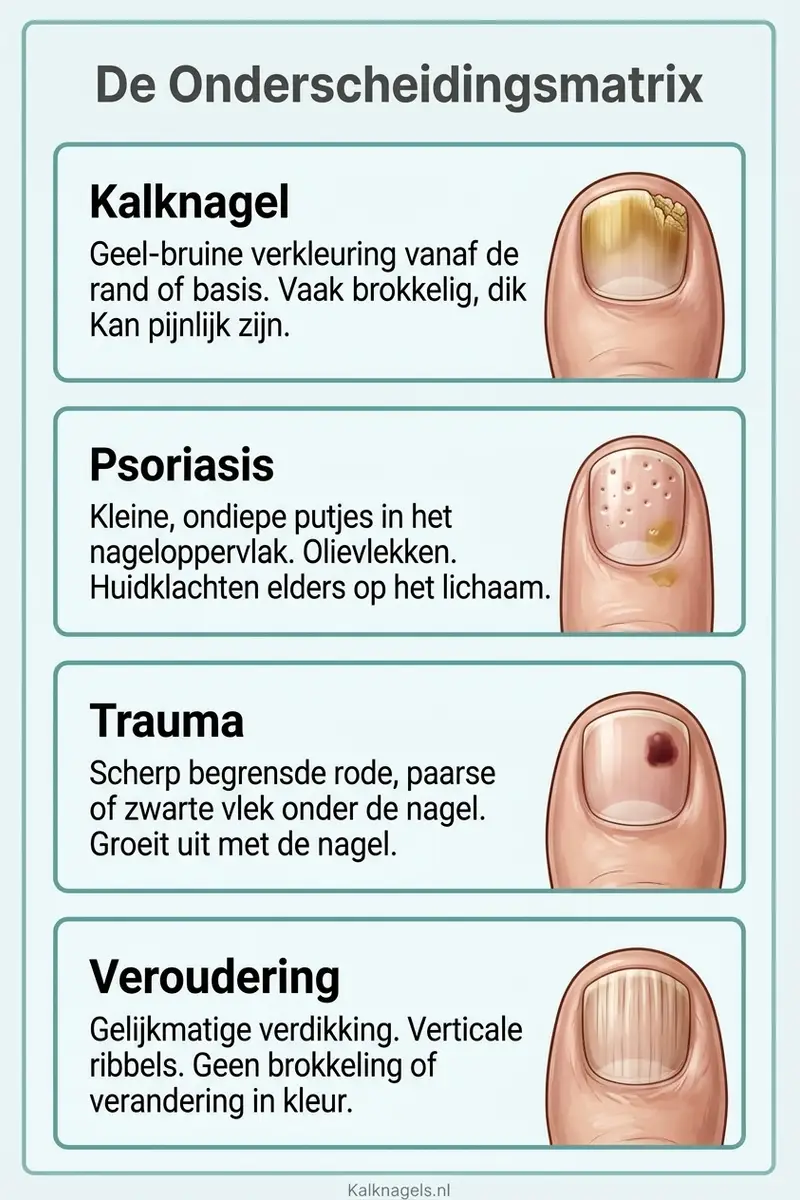 De Onderscheidingsmatrix

Kalknagel

Geel-bruine verkleuring vanaf de rand of basis. Vaak brokkelig, dik Kan pijnlijk zijn.

Psoriasis

Kleine, ondiepe putjes in het nageloppervlak. Olievlekken. Huidklachten elders op het lichaam.

Trauma

Scherp begrensde rode, paarse of zwarte vlek onder de nagel. Groeit uit met de nagel.

Veroudering

Gelijkmatige verdikking. Verticale ribbels. Geen brokkeling of verandering in kleur.

Kalknagels.nl