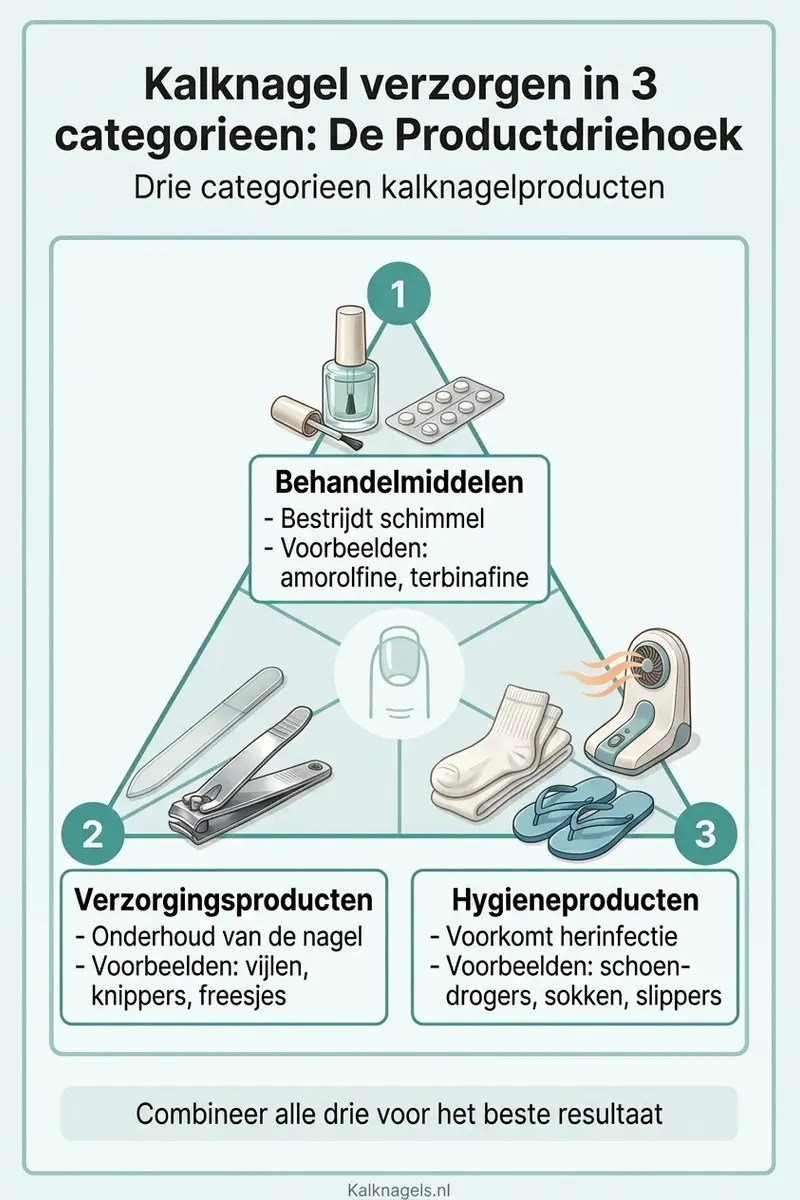 Kalknagel verzorgen in 3 categorieen: De Productdriehoek

Drie categorieen kalknagelproducten

1

Behandelmiddelen
- Bestrijdt schimmel
- Voorbeelden: amorolfine, terbinafine

2

Verzorgingsproducten
- Onderhoud van de nagel
- Voorbeelden: vijlen, knippers, freesjes

3

Hygieneproducten
- Voorkomt herinfectie
- Voorbeelden: schoendrogers, sokken, slippers

Combineer alle drie voor het beste resultaat

Kalknagels.nl