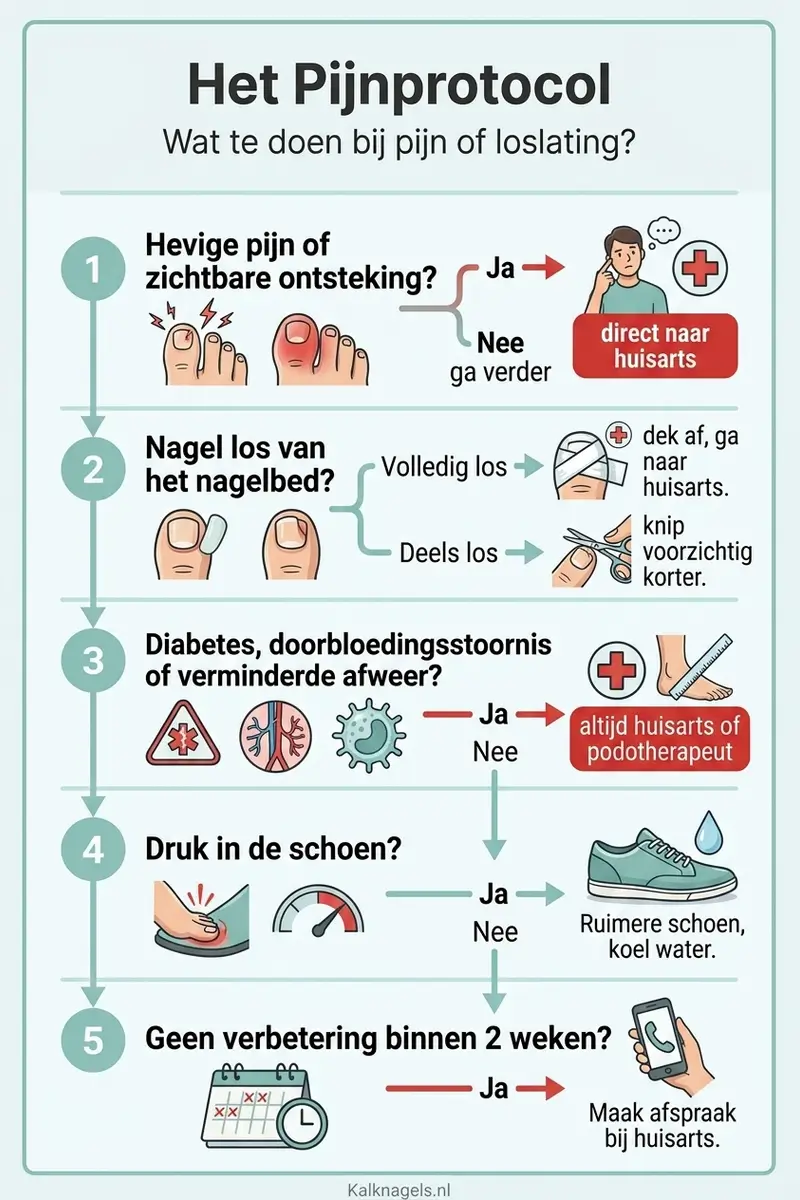 Het Pijnprotocol

Wat te doen bij pijn of loslating?

1

Hevige pijn of zichtbare ontsteking?

Ja

direct naar huisarts

Nee
ga verder

2

Nagel los van het nagelbed?

Volledig los

dek af, ga naar huisarts.

Deels los

knip voorzichtig korter.

3

Diabetes, doorbloedingsstoornis of verminderde afweer?

Ja

altijd huisarts of podotherapeut

Nee

4

Druk in de schoen?

Ja

Ruimere schoen, koel water.

Nee

5

Geen verbetering binnen 2 weken?

Ja

Maak afspraak bij huisarts.

Kalknagels.nl