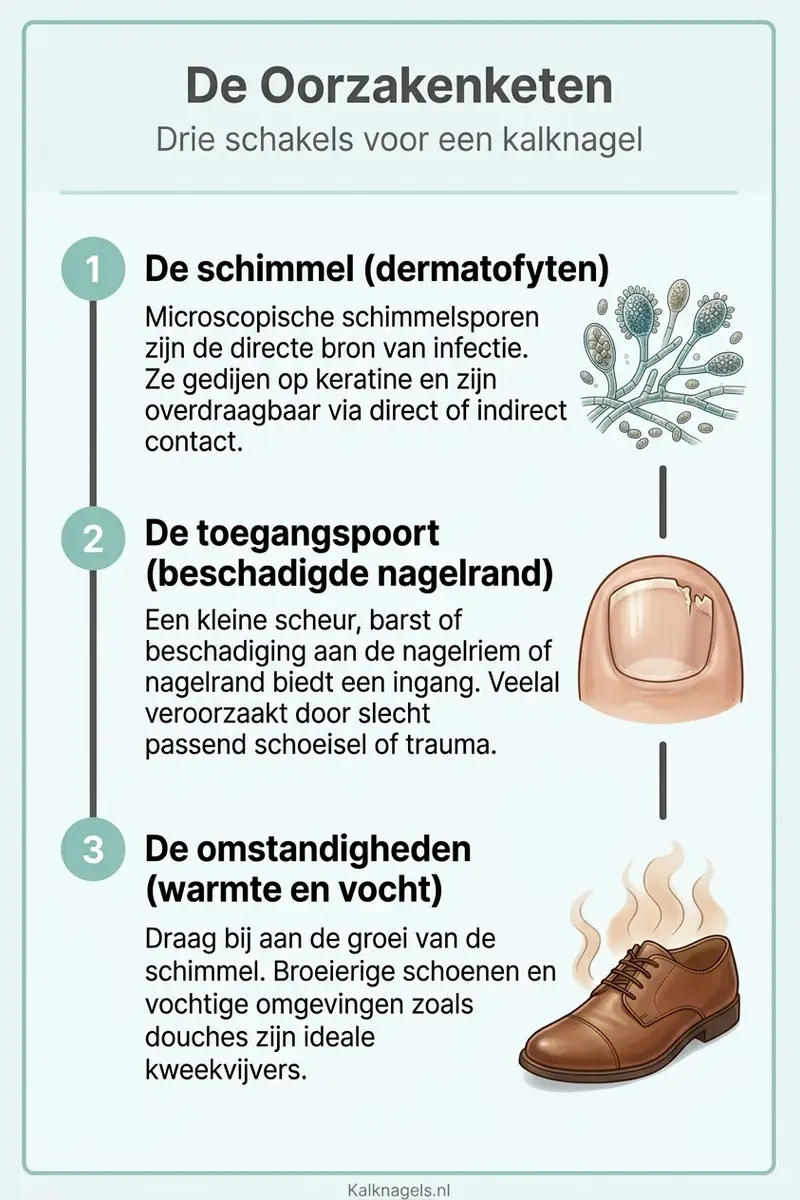 De Oorzakenketen

Drie schakels voor een kalknagel

1

De schimmel (dermatofyten)

Microscopische schimmelsporen zijn de directe bron van infectie. Ze gedijen op keratine en zijn overdraagbaar via direct of indirect contact.

2

De toegangspoort (beschadigde nagelrand)

Een kleine scheur, barst of beschadiging aan de nagelriem of nagelrand biedt een ingang. Veelal veroorzaakt door slecht passend schoeisel of trauma.

3

De omstandigheden (warmte en vocht)

Draag bij aan de groei van de schimmel. Broeierige schoenen en vochtige omgevingen zoals douches zijn ideale kweekvijvers.

Kalknagels.nl