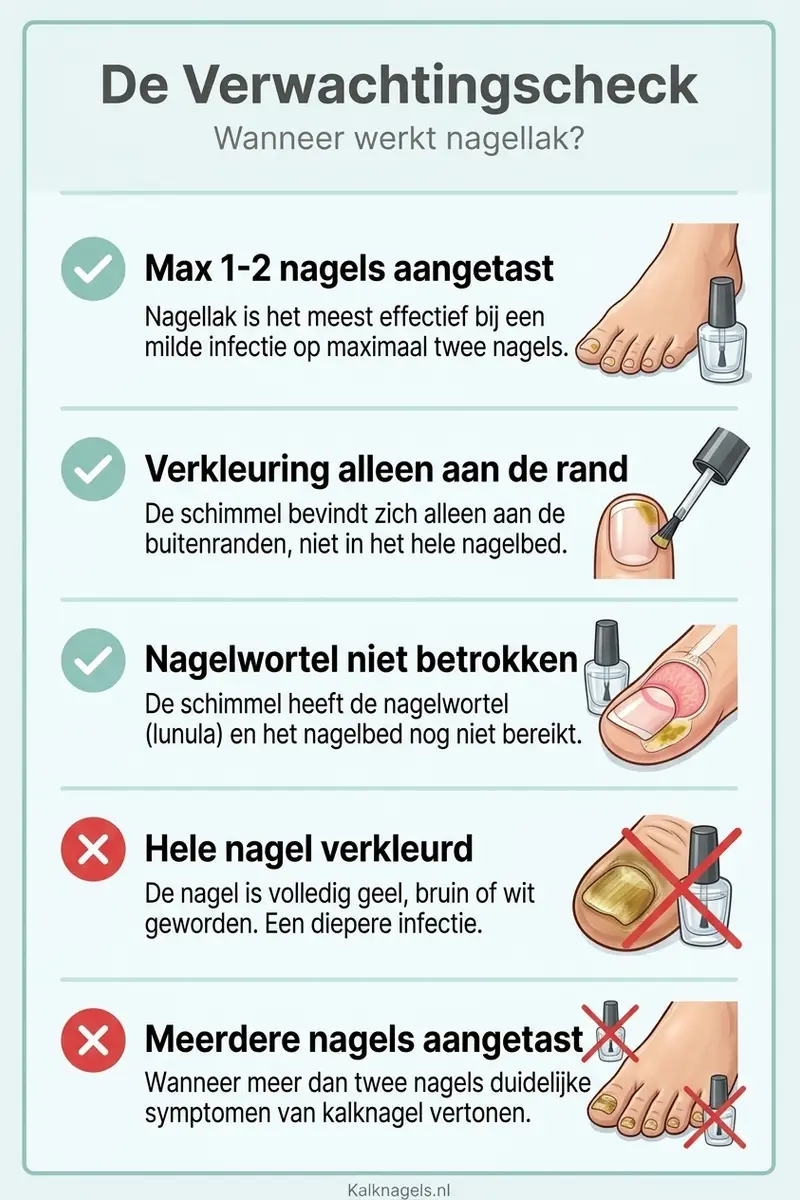 De Verwachtingscheck

Wanneer werkt nagellak?

Max 1-2 nagels aangetast

Nagellak is het meest effectief bij een milde infectie op maximaal twee nagels.

Verkleuring alleen aan de rand

De schimmel bevindt zich alleen aan de buitenranden, niet in het hele nagelbed.

Nagelwortel niet betrokken

De schimmel heeft de nagelwortel (lunula) en het nagelbed nog niet bereikt.

Hele nagel verkleurd

De nagel is volledig geel, bruin of wit geworden. Een diepere infectie.

Meerdere nagels aangetast

Wanneer meer dan twee nagels duidelijke symptomen van kalknagel vertonen.

Kalknagels.nl