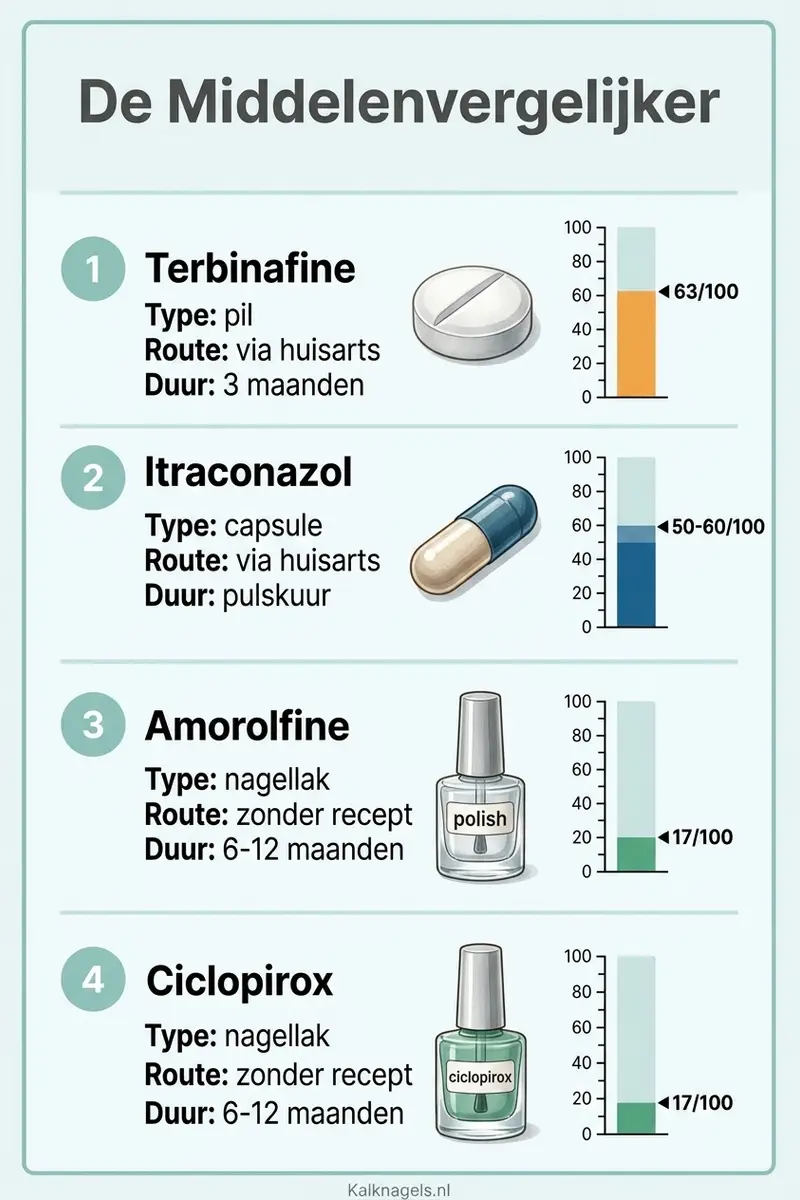 De Middelenvergelijker

1 Terbinafine
Type: pil
Route: via huisarts
Duur: 3 maanden

100
80
60
40
20
0
63/100

2 Itraconazol
Type: capsule
Route: via huisarts
Duur: pulskuur

100
80
60
40
20
0
50-60/100

3 Amorolfine
Type: nagellak
Route: zonder recept
Duur: 6-12 maanden

polish

100
80
60
40
20
0
17/100

4 Ciclopirox
Type: nagellak
Route: zonder recept
Duur: 6-12 maanden

ciclopirox

100
80
60
40
20
0
17/100

Kalknagels.nl