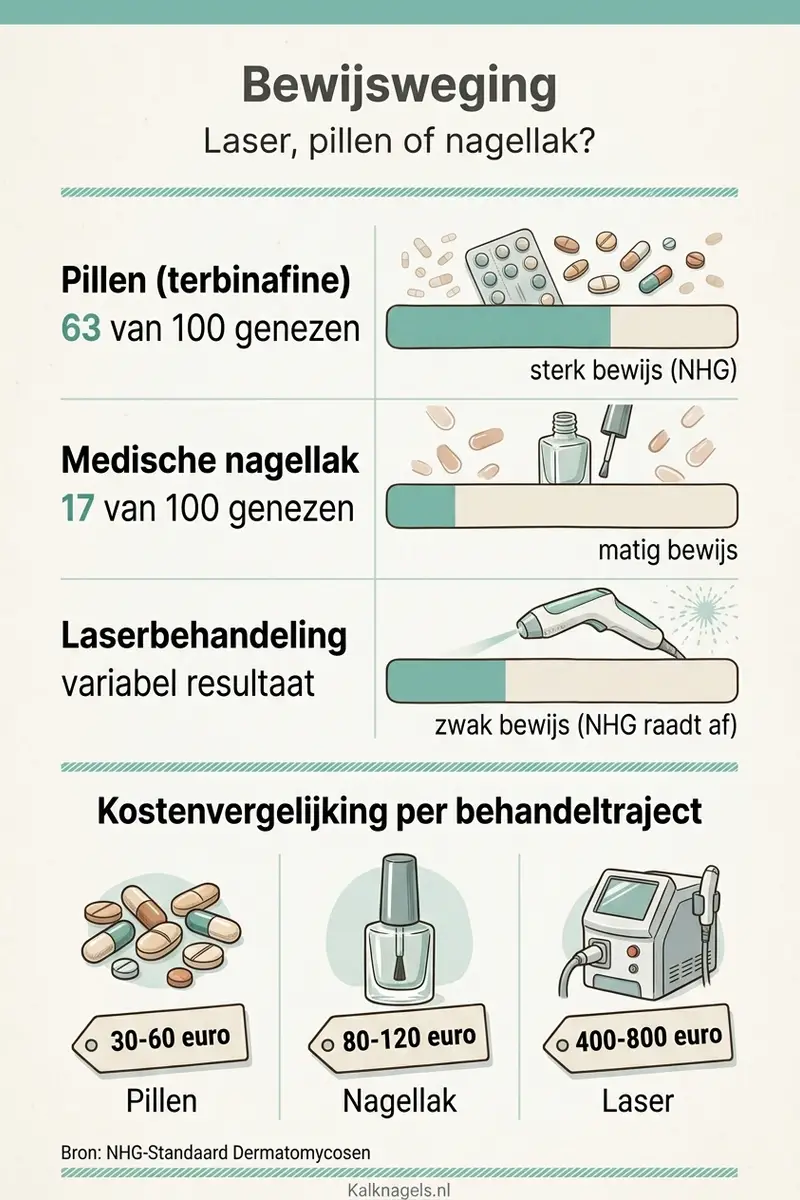 Bewijsweging

Laser, pillen of nagellak?

Pillen (terbinafine)
63 van 100 genezen

sterk bewijs (NHG)

Medische nagellak
17 van 100 genezen

matig bewijs

Laserbehandeling
variabel resultaat

zwak bewijs (NHG raadt af)

Kostenvergelijking per behandeltraject

30-60 euro
Pillen

80-120 euro
Nagellak

400-800 euro
Laser

Bron: NHG-Standaard Dermatomycosen

Kalknagels.nl