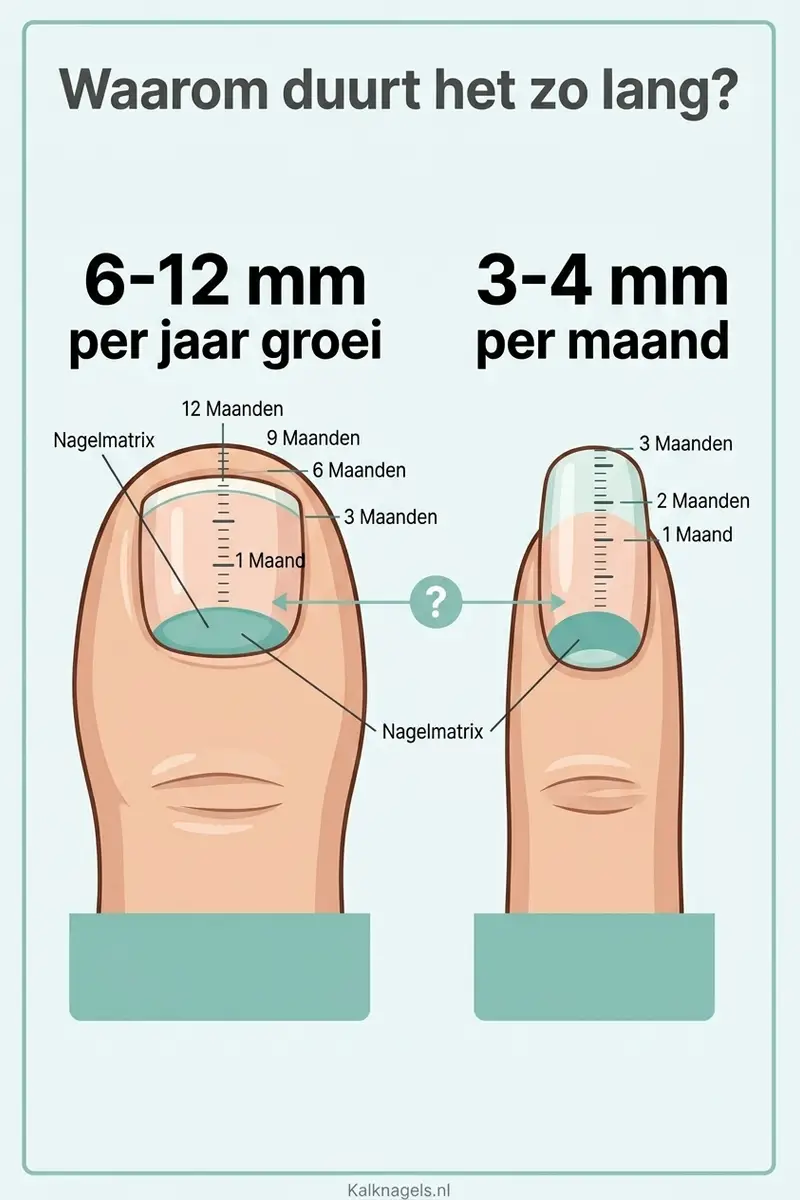 Waarom duurt het zo lang?

6-12 mm per jaar groei

3-4 mm per maand

12 Maanden
Nagelmatrix
9 Maanden
6 Maanden
3 Maanden
1 Maand

3 Maanden
2 Maanden
1 Maand

?

Nagelmatrix

Kalknagels.nl