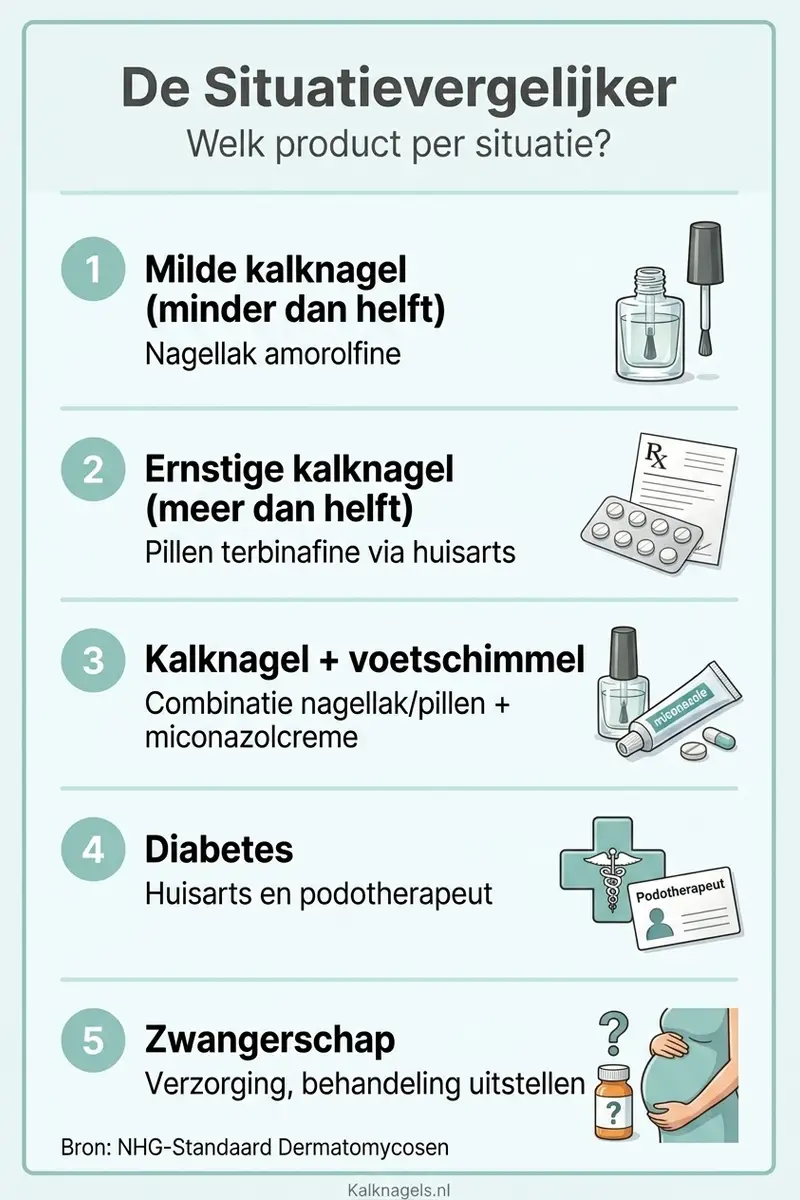 De Situatievergelijker
Welk product per situatie?

1 Milde kalknagel (minder dan helft)
Nagellak amorolfine

2 Ernstige kalknagel (meer dan helft)
Pillen terbinafine via huisarts

Rx

3 Kalknagel + voetschimmel
Combinatie nagellak/pillen + miconazolcreme

miconazole

4 Diabetes
Huisarts en podotherapeut

Podotherapeut

5 Zwangerschap
Verzorging, behandeling uitstellen

?

?

Bron: NHG-Standaard Dermatomycosen

Kalknagels.nl